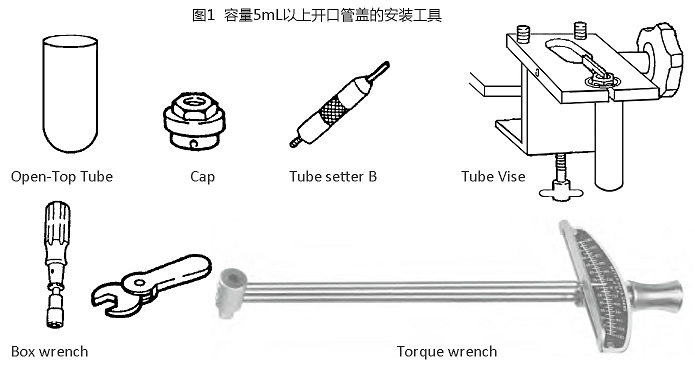 图1 容量5mL以上开口管盖的安装工具

Open-Top Tube

Cap

Tube setter B

Tube Vise

Box wrench

Torque wrench